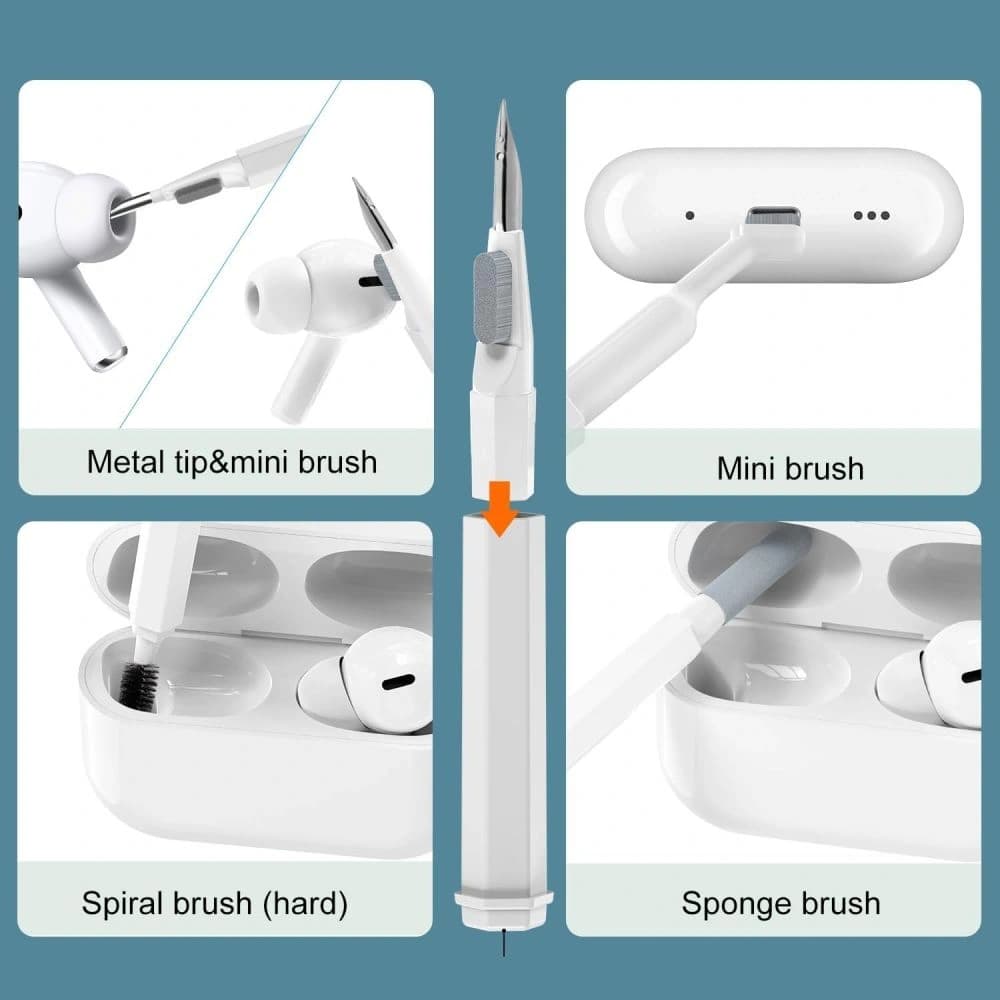 Metal tip&mini brush

Mini brush

Spiral brush (hard)

Sponge brush